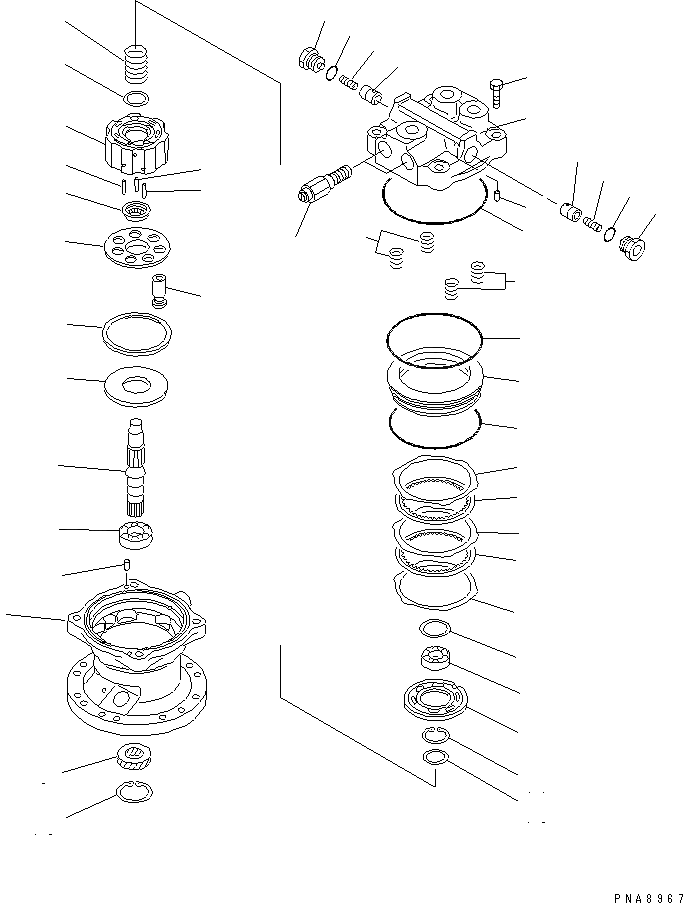 PNA8967