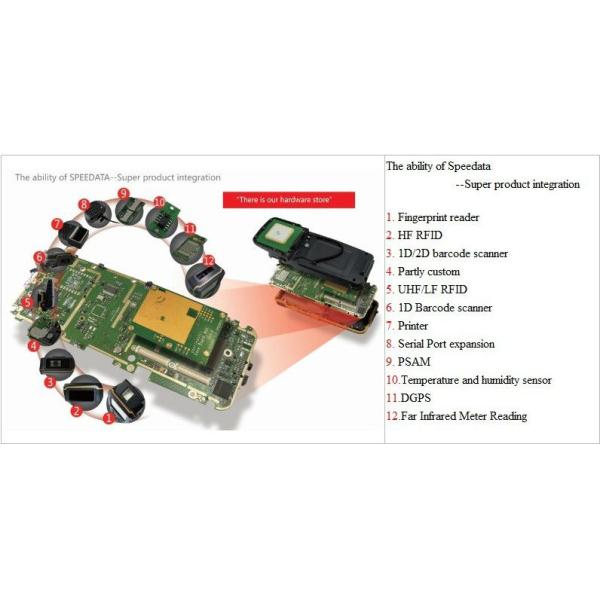 The ability of SPEEDATA--Super product integration

"There is our hardware store"

9
8
10
7
11
6
12
5
4
3
2
1

The ability of Speedata
--Super product integration

1. Fingerprint reader
2. HF RFID
3. 1D/2D barcode scanner
4. Partly custom
5. UHF/LF RFID
6. 1D Barcode scanner
7. Printer
8. Serial Port expansion
9. PSAM
10.Temperature and humidity sensor
11.DGPS
12.Far Infrared Meter Reading