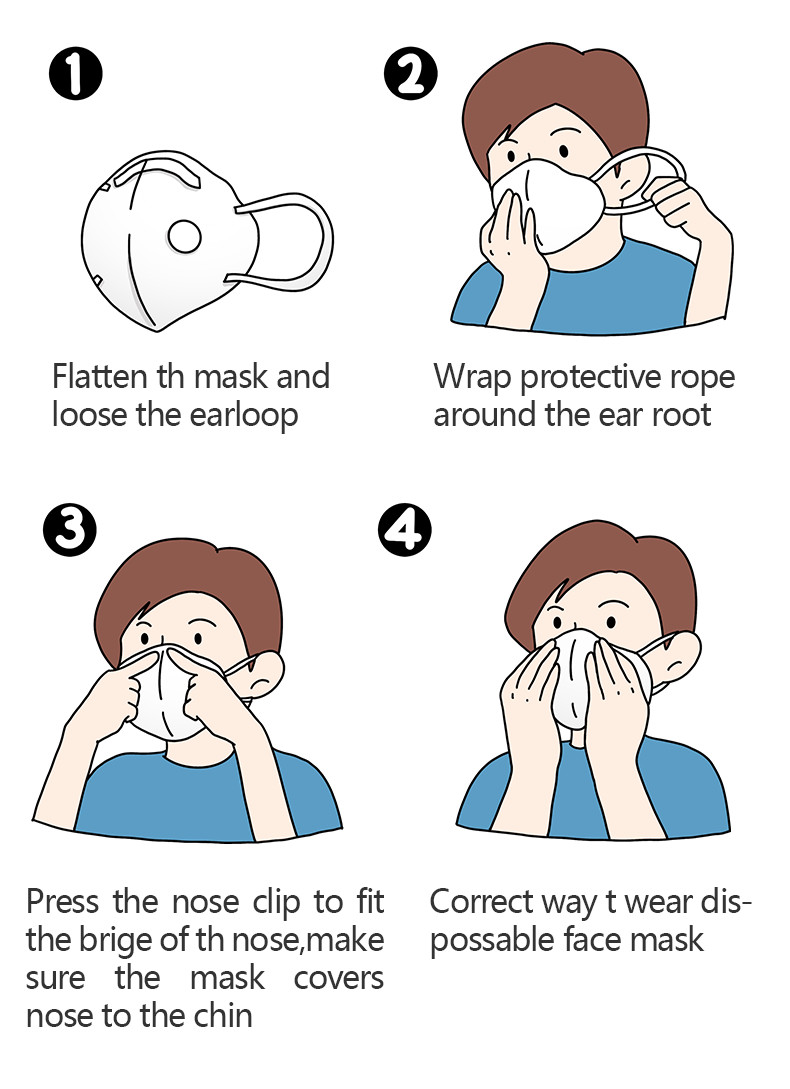 1

Flatten th mask and loose the earloop

2

Wrap protective rope around the ear root

3

Press the nose clip to fit the brige of th nose,make sure the mask covers nose to the chin

4

Correct way t wear dispossable face mask