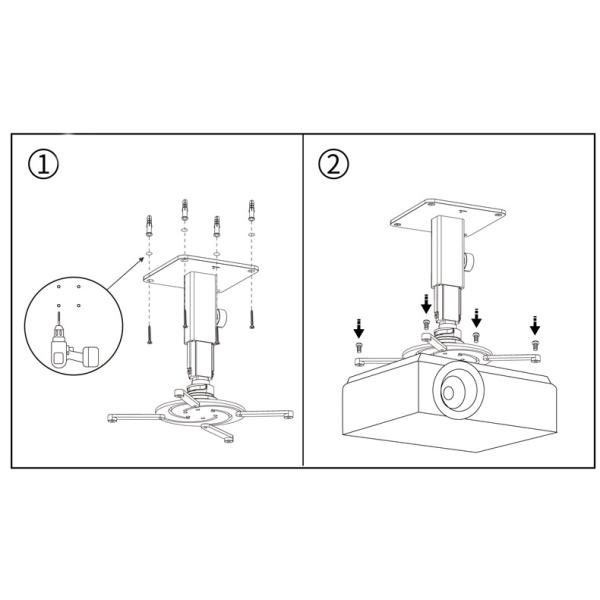 ①

②