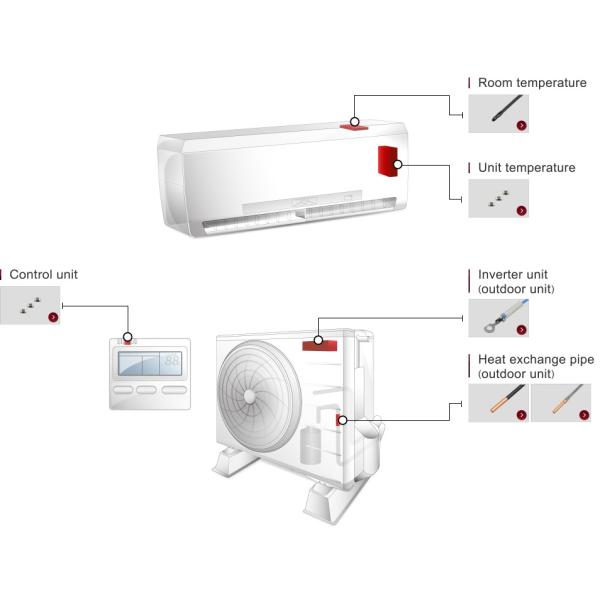 Room temperature

Unit temperature

Control unit

88

Inverter unit
(outdoor unit)

Heat exchange pipe
(outdoor unit)