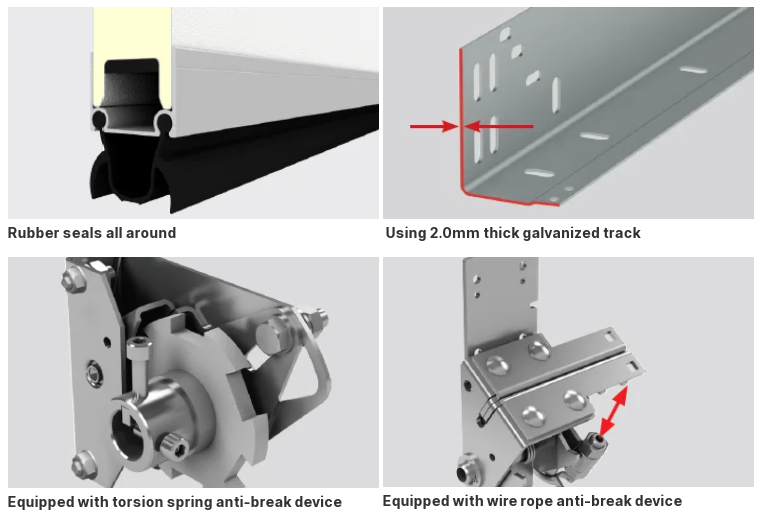 Rubber seals all around

Using 2.0mm thick galvanized track

Equipped with torsion spring anti-break device

Equipped with wire rope anti-break device