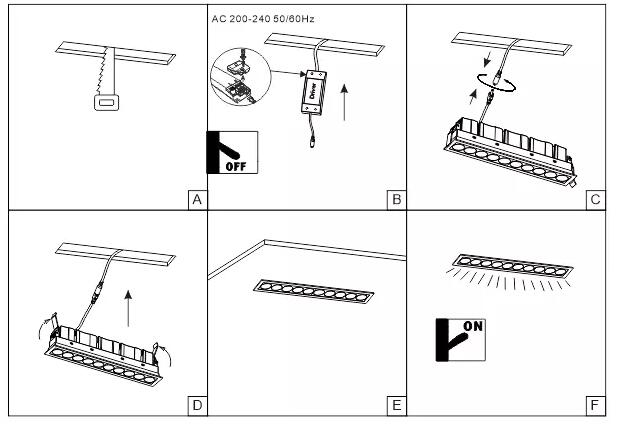 A

AC 200-240 50/60Hz

Driver

OFF

B

C

D

E

ON

F