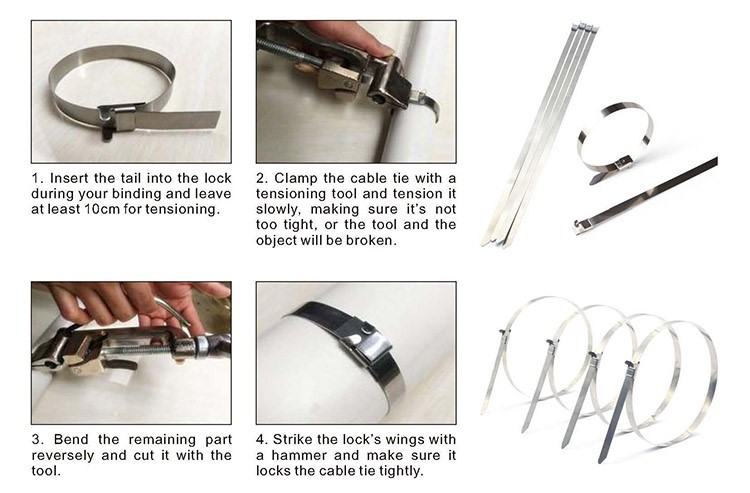 1. Insert the tail into the lock during your binding and leave at least 10cm for tensioning.

2. Clamp the cable tie with a tensioning tool and tension it slowly, making sure it's not too tight, or the tool and the object will be broken.

3. Bend the remaining part reversely and cut it with the tool.

4. Strike the lock's wings with a hammer and make sure it locks the cable tie tightly.