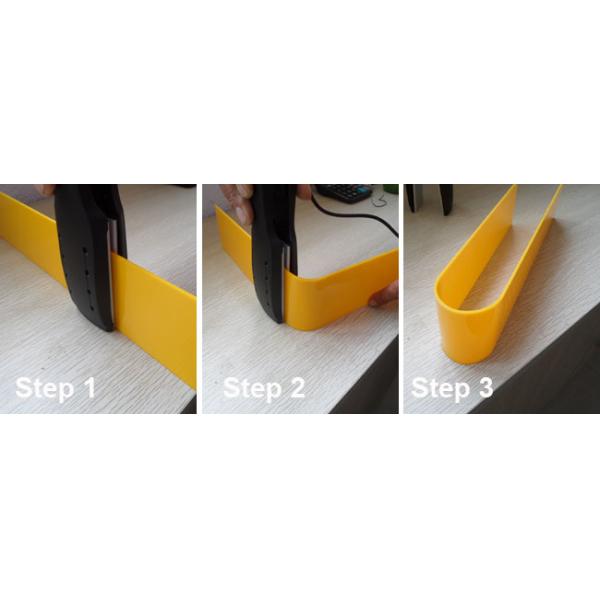 Step 1

Step 2

Step 3