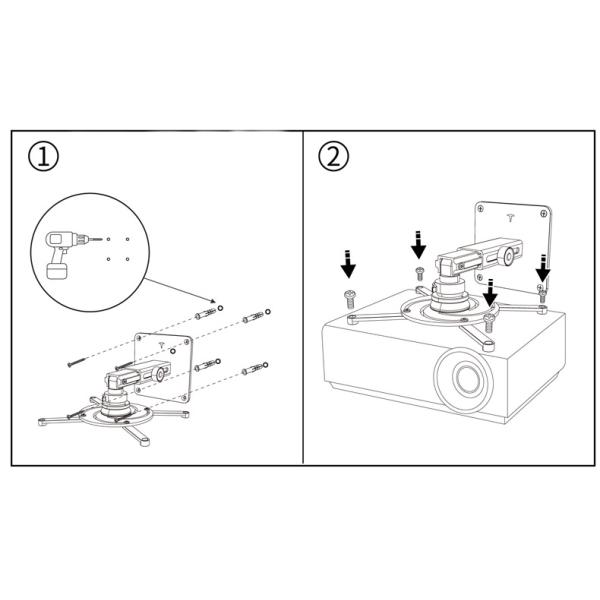 ①

②