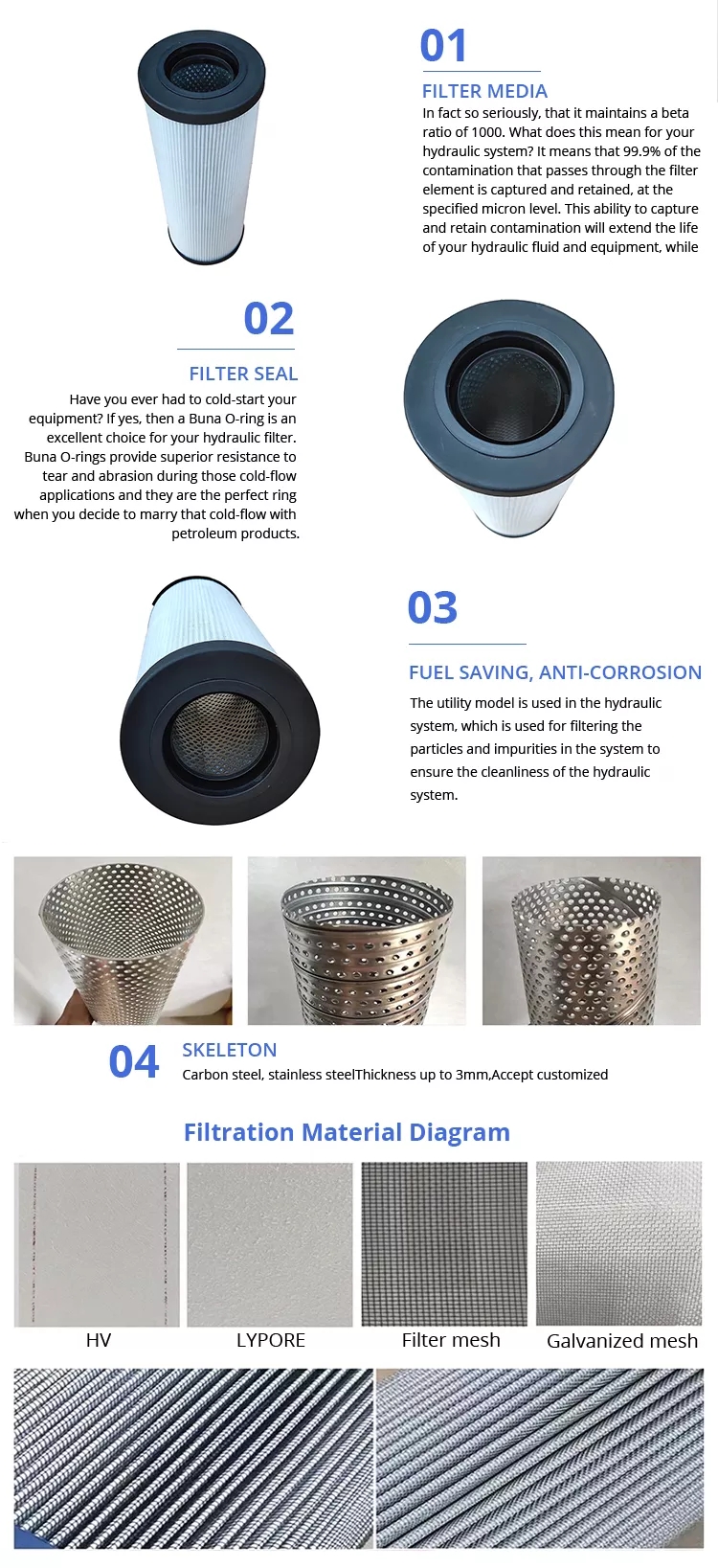 01

FILTER MEDIA

In fact so seriously, that it maintains a beta ratio of 1000. What does this mean for your hydraulic system? It means that 99.9% of the contamination that passes through the filter element is captured and retained, at the specified micron level. This ability to capture and retain contamination will extend the life of your hydraulic fluid and equipment, while

02

FILTER SEAL

Have you ever had to cold-start your equipment? If yes, then a Buna O-ring is an excellent choice for your hydraulic filter. Buna O-rings provide superior resistance to tear and abrasion during those cold-flow applications and they are the perfect ring when you decide to marry that cold-flow with petroleum products.

03

FUEL SAVING, ANTI-CORROSION

The utility model is used in the hydraulic system, which is used for filtering the particles and impurities in the system to ensure the cleanliness of the hydraulic system.

04

SKELETON

Carbon steel, stainless steelThickness up to 3mm,Accept customized

Filtration Material Diagram

HV

LYPORE

Filter mesh

Galvanized mesh