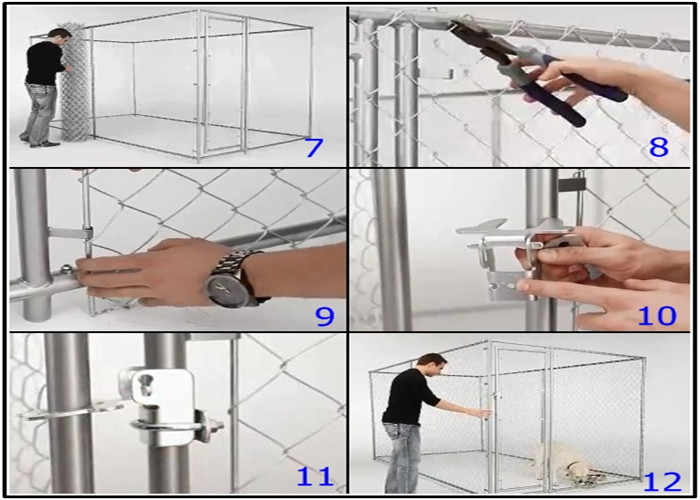 7

8

9

10

11

12