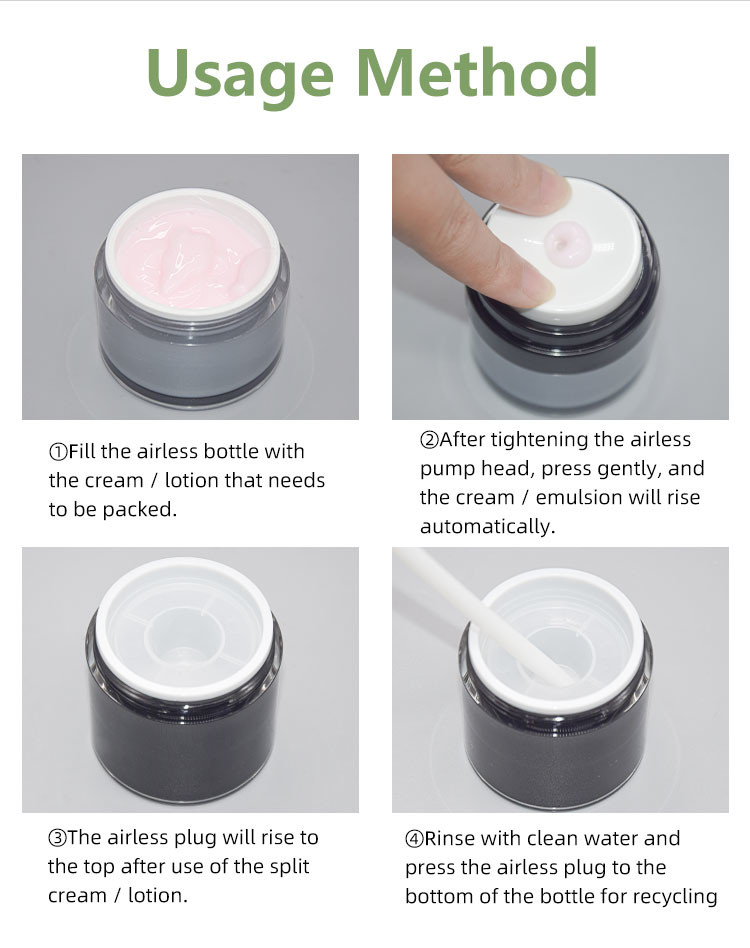 Usage Method

①Fill the airless bottle with the cream / lotion that needs to be packed.

②After tightening the airless pump head, press gently, and the cream / emulsion will rise automatically.

③The airless plug will rise to the top after use of the split cream / lotion.

④Rinse with clean water and press the airless plug to the bottom of the bottle for recycling