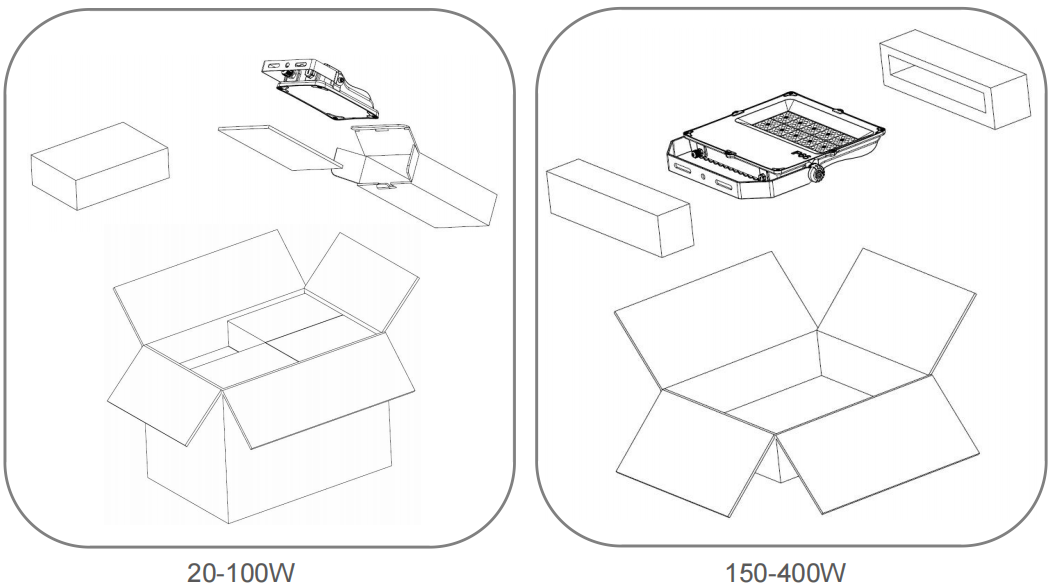 20-100W

150-400W