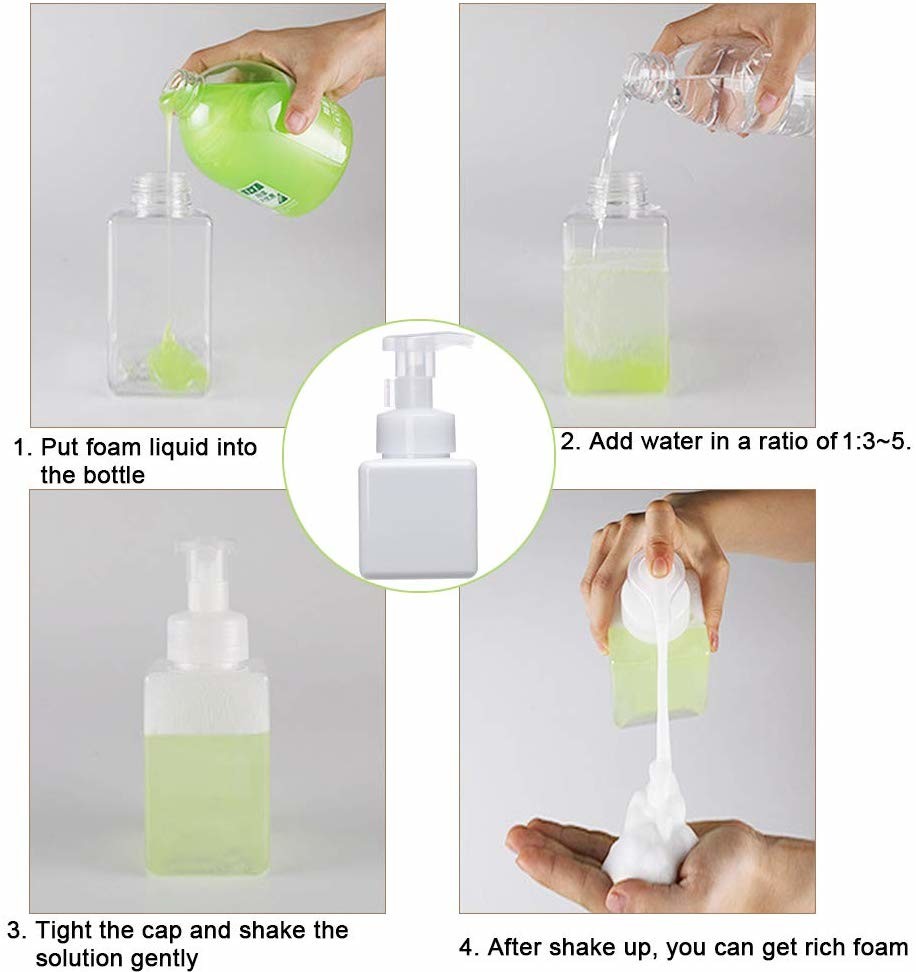 1. Put foam liquid into the bottle

2. Add water in a ratio of 1:3~5.

3. Tight the cap and shake the solution gently

4. After shake up, you can get rich foam