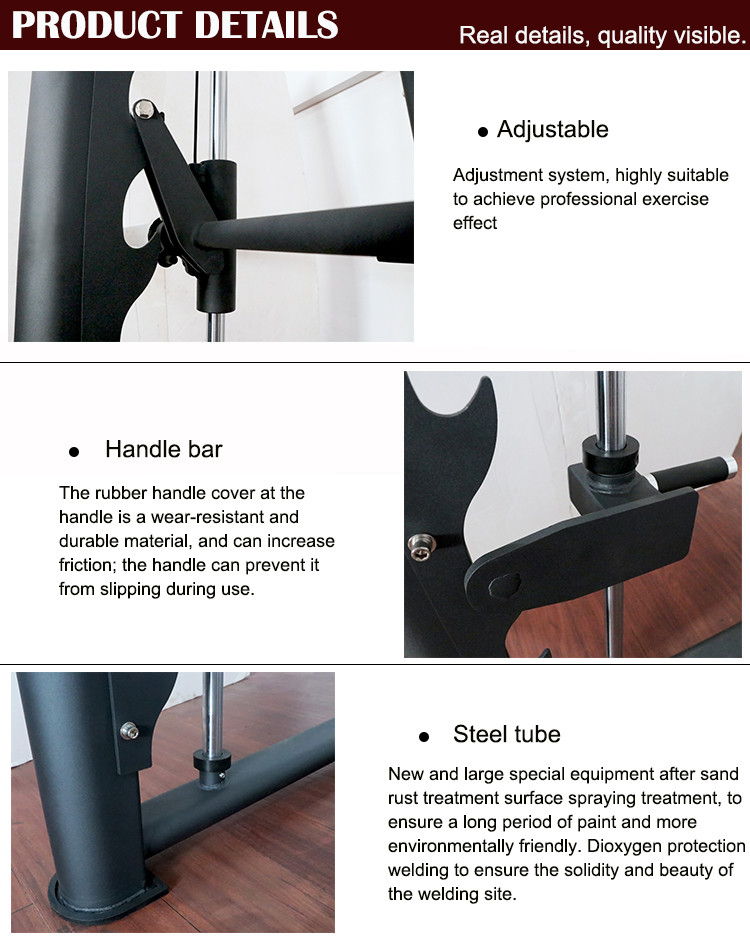 PRODUCT DETAILS

Real details, quality visible.

● Adjustable

Adjustment system, highly suitable to achieve professional exercise effect

● Handle bar

The rubber handle cover at the handle is a wear-resistant and durable material, and can increase friction; the handle can prevent it from slipping during use.

● Steel tube

New and large special equipment after sand rust treatment surface spraying treatment, to ensure a long period of paint and more environmentally friendly. Dioxygen protection welding to ensure the solidity and beauty of the welding site.