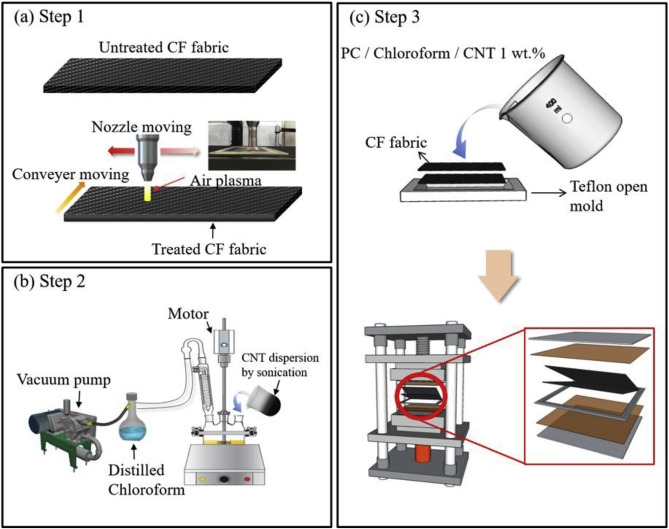 (a) Step 1

Untreated CF fabric

Nozzle moving

Conveyer moving

Air plasma

Treated CF fabric

(b) Step 2

Motor

CNT dispersion by sonication

Vacuum pump

Distilled Chloroform

(c) Step 3

PC / Chloroform / CNT 1 wt.%

CF fabric

Teflon open mold