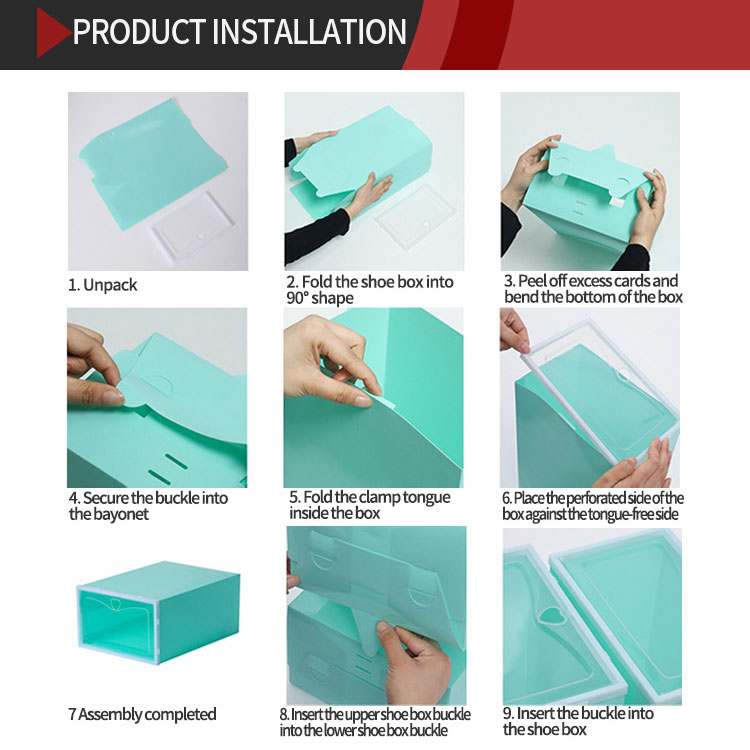 PRODUCT INSTALLATION

1. Unpack

2. Fold the shoe box into 90° shape

3. Peel off excess cards and bend the bottom of the box

4. Secure the buckle into the bayonet

5. Fold the clamp tongue inside the box

6. Place the perforated side of the box against the tongue-free side

7 Assembly completed

8. Insert the upper shoe box buckle into the lower shoe box buckle

9. Insert the buckle into the shoe box