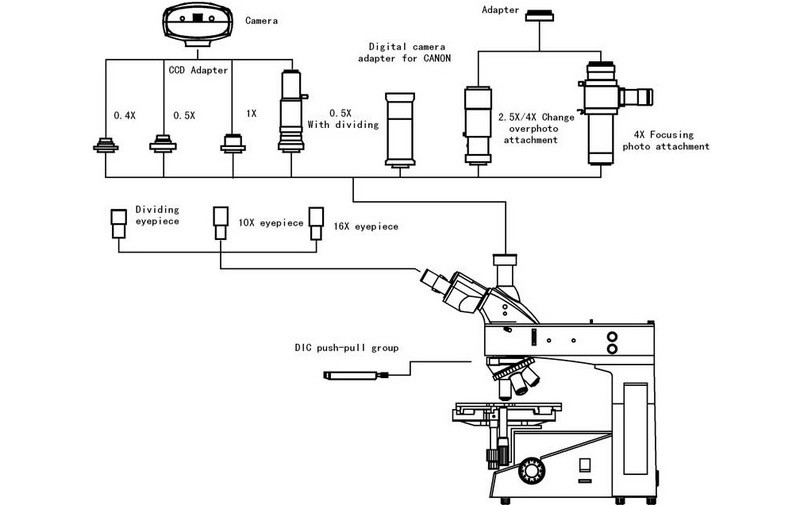 Camera

Adapter

CCD Adapter

Digital camera adapter for CANON

0.4X

0.5X

1X

0.5X
With dividing

2.5X/4X Change overphoto attachment

4X Focusing photo attachment

Dividing eyepiece

10X eyepiece

16X eyepiece

DIC push-pull group