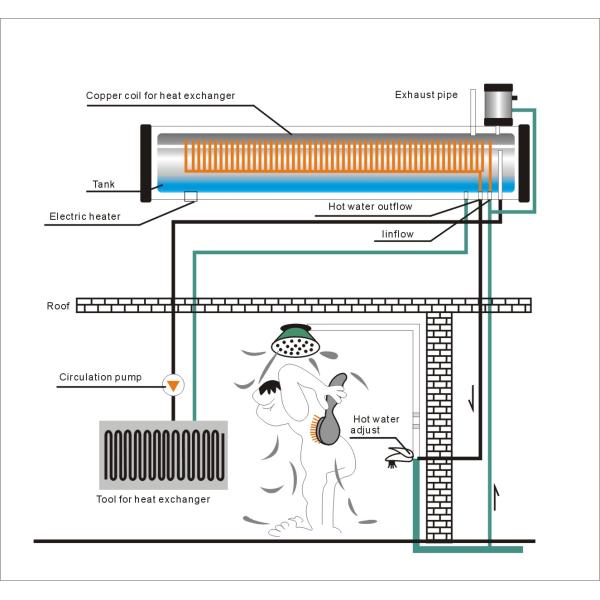 Copper coil for heat exchanger

Exhaust pipe

Tank

Electric heater

Hot water outflow

Iinflow

Roof

Circulation pump

Hot water adjust

Tool for heat exchanger