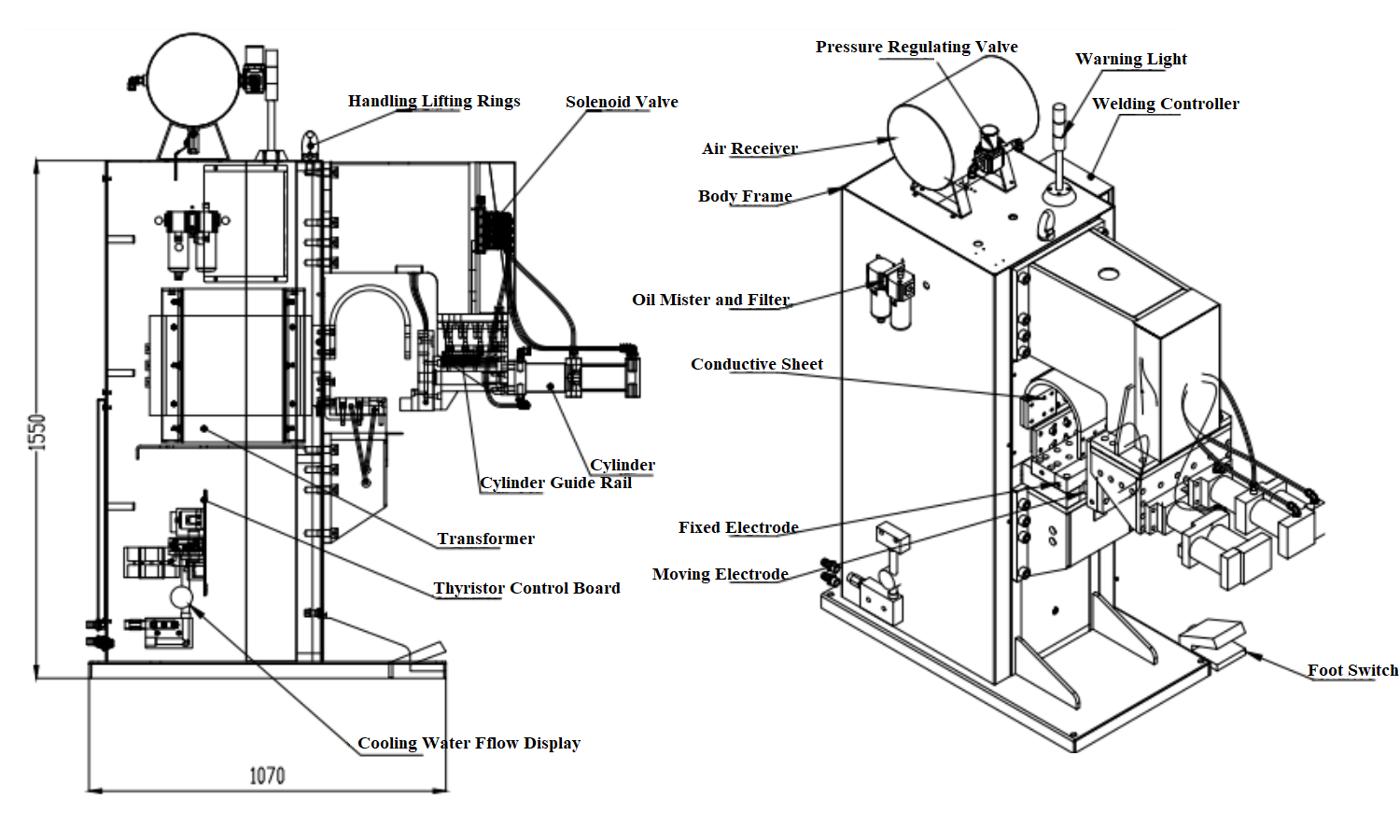 Handling Lifting Rings
Solenoid Valve
1550
Cylinder
Cylinder Guide Rail
Transformer
Thyristor Control Board
Cooling Water Fflow Display
1070
Pressure Regulating Valve
Warning Light
Welding Controller
Air Receiver
Body Frame
Oil Mister and Filter
Conductive Sheet
Fixed Electrode
Moving Electrode
Foot Switch