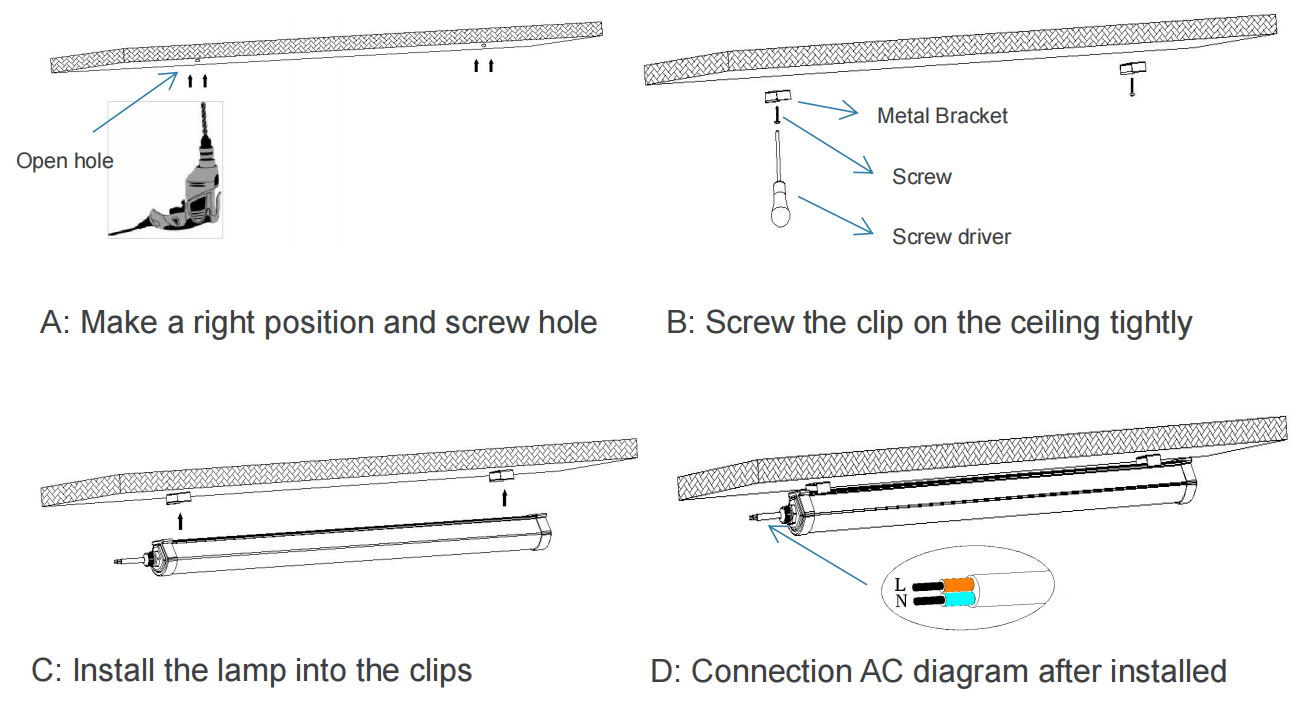 Open hole

A: Make a right position and screw hole

Metal Bracket

Screw

Screw driver

B: Screw the clip on the ceiling tightly

C: Install the lamp into the clips

L
N

D: Connection AC diagram after installed