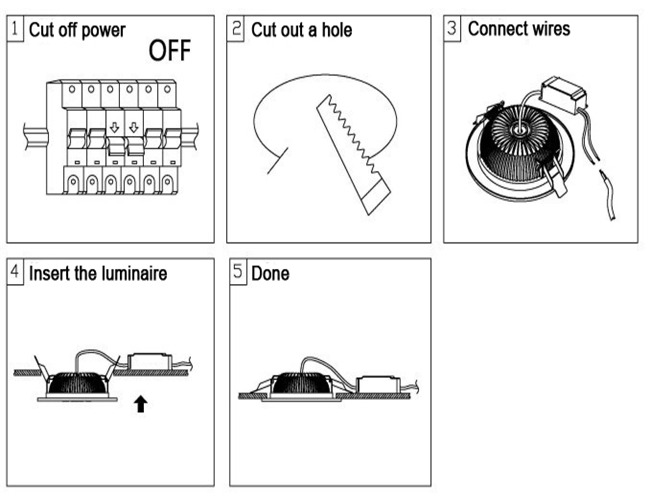 1 Cut off power
OFF

2 Cut out a hole

3 Connect wires

4 Insert the luminaire

5 Done