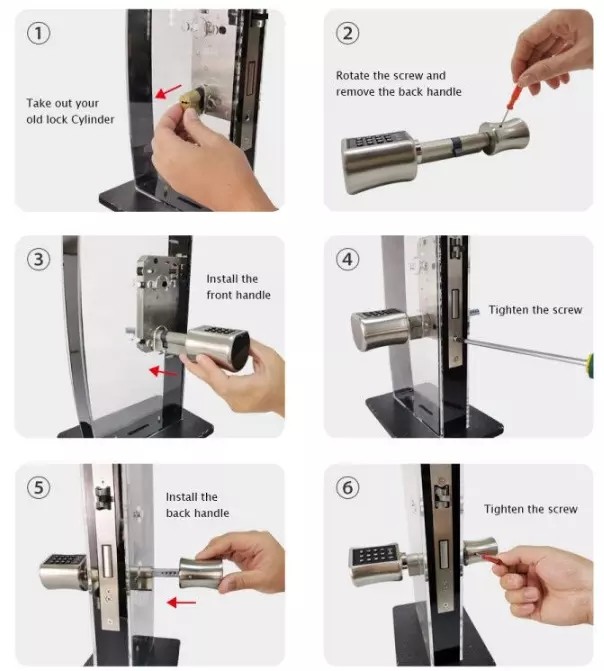 ①
Take out your old lock Cylinder

②
Rotate the screw and remove the back handle

③
Install the front handle

④
Tighten the screw

⑤
Install the back handle

⑥
Tighten the screw