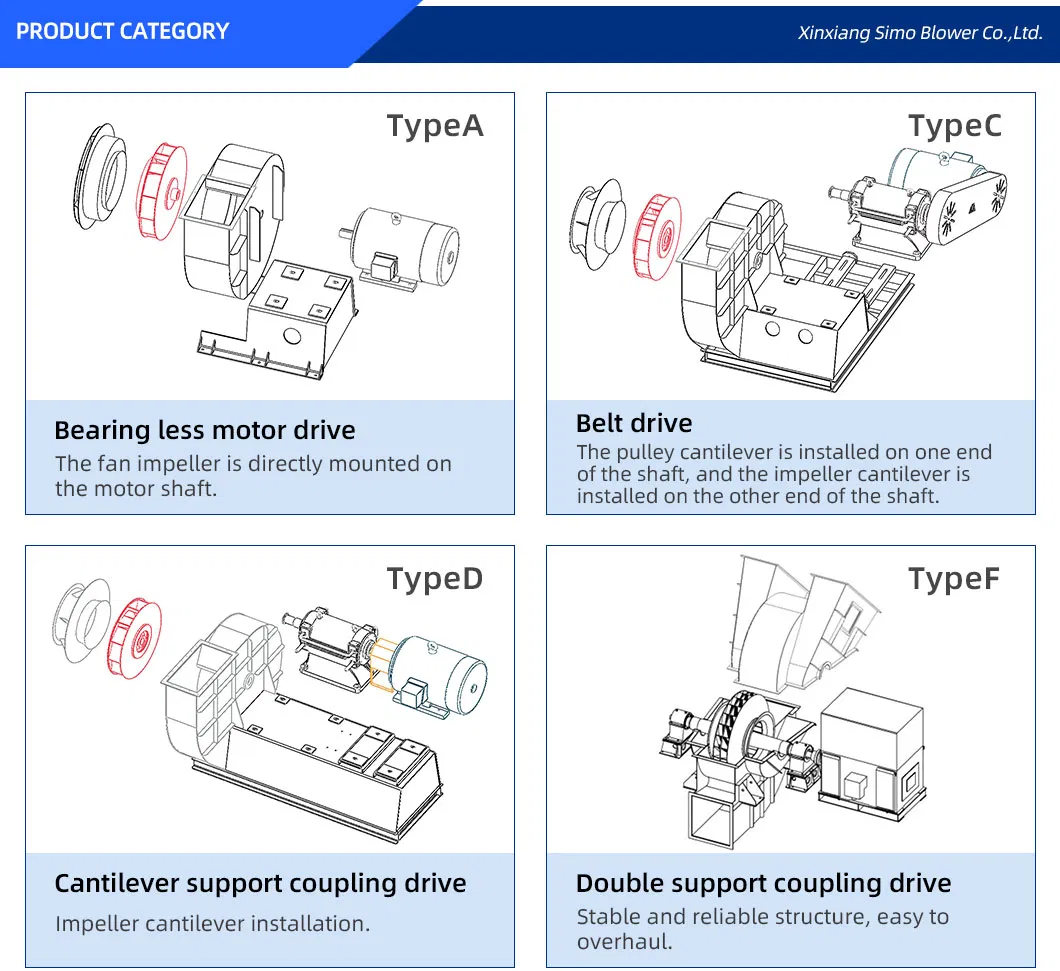 PRODUCT CATEGORY

Xinxiang Simo Blower Co.,Ltd.

TypeA

Bearing less motor drive
The fan impeller is directly mounted on the motor shaft.

TypeC

Belt drive
The pulley cantilever is installed on one end of the shaft, and the impeller cantilever is installed on the other end of the shaft.

TypeD

Cantilever support coupling drive
Impeller cantilever installation.

TypeF

Double support coupling drive
Stable and reliable structure, easy to overhaul.