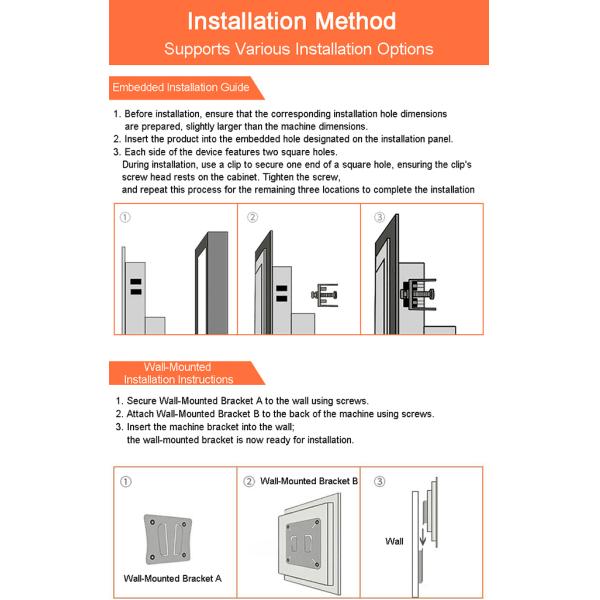 Installation Method
Supports Various Installation Options

Embedded Installation Guide

1. Before installation, ensure that the corresponding installation hole dimensions are prepared, slightly larger than the machine dimensions.
2. Insert the product into the embedded hole designated on the installation panel.
3. Each side of the device features two square holes.
During installation, use a clip to secure one end of a square hole, ensuring the clip's screw head rests on the cabinet. Tighten the screw,
and repeat this process for the remaining three locations to complete the installation

①

②

③

Wall-Mounted Installation Instructions

1. Secure Wall-Mounted Bracket A to the wall using screws.
2. Attach Wall-Mounted Bracket B to the back of the machine using screws.
3. Insert the machine bracket into the wall;
the wall-mounted bracket is now ready for installation.

①

Wall-Mounted Bracket A

② Wall-Mounted Bracket B

③

Wall