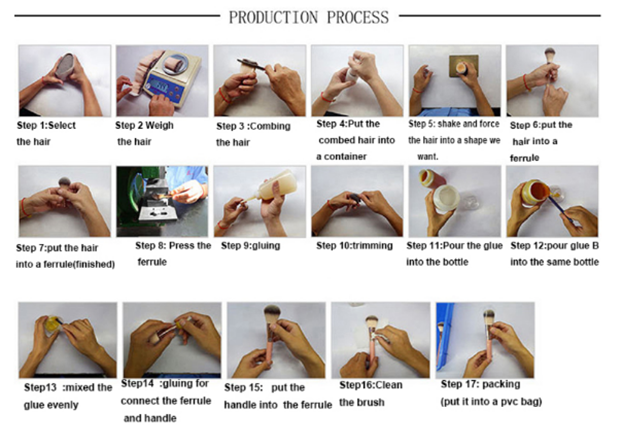 PRODUCTION PROCESS

Step 1:Select the hair

Step 2 Weigh the hair

Step 3 :Combing the hair

Step 4:Put the combed hair into a container

Step 5: shake and force the hair into a shape we want.

Step 6:put the hair into a ferrule

Step 7:put the hair into a ferrule(finished)

Step 8: Press the ferrule

Step 9:gluing

Step 10:trimming

Step 11:Pour the glue into the bottle

Step 12:pour glue B into the same bottle

Step13 :mixed the glue evenly

Step14 :gluing for connect the ferrule and handle

Step 15: put the handle into the ferrule

Step16:Clean the brush

Step 17: packing (put it into a pvc bag)