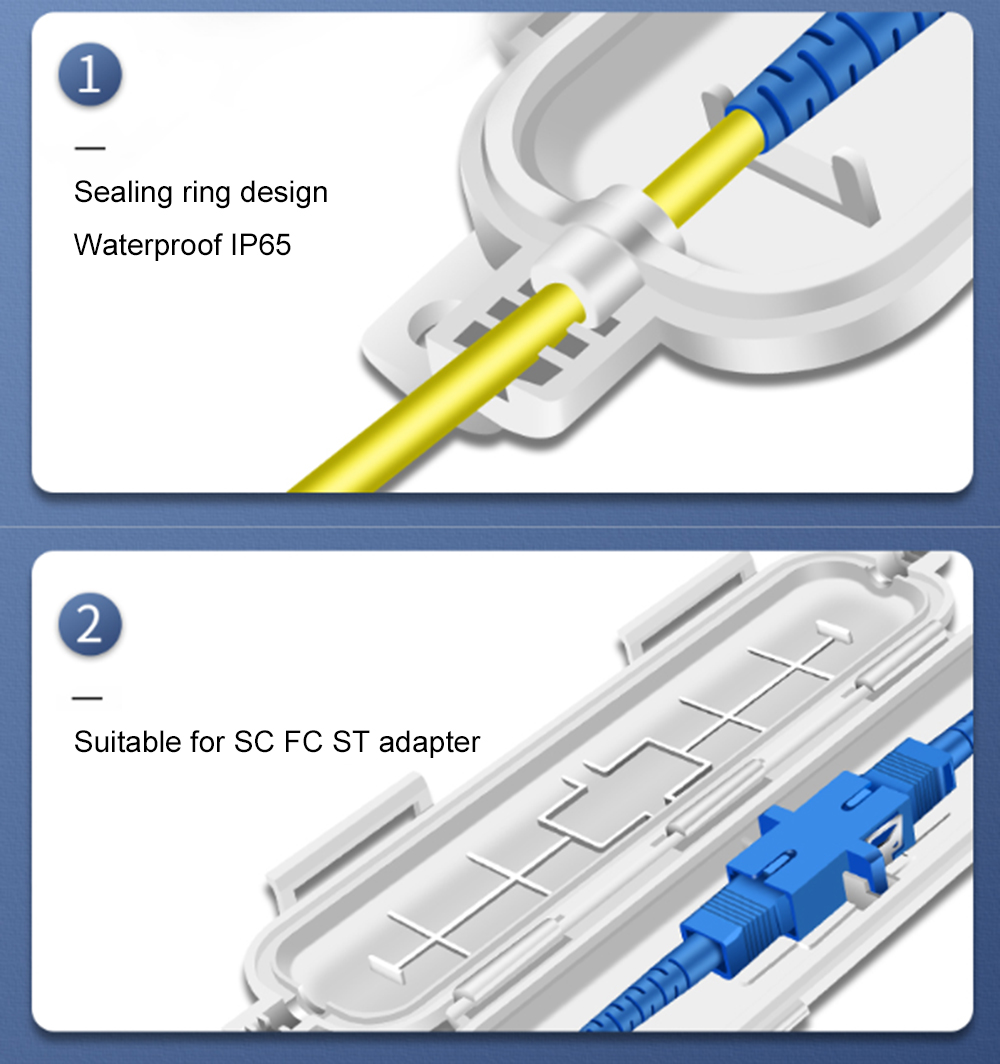 1

—

Sealing ring design

Waterproof IP65

2

—

Suitable for SC FC ST adapter