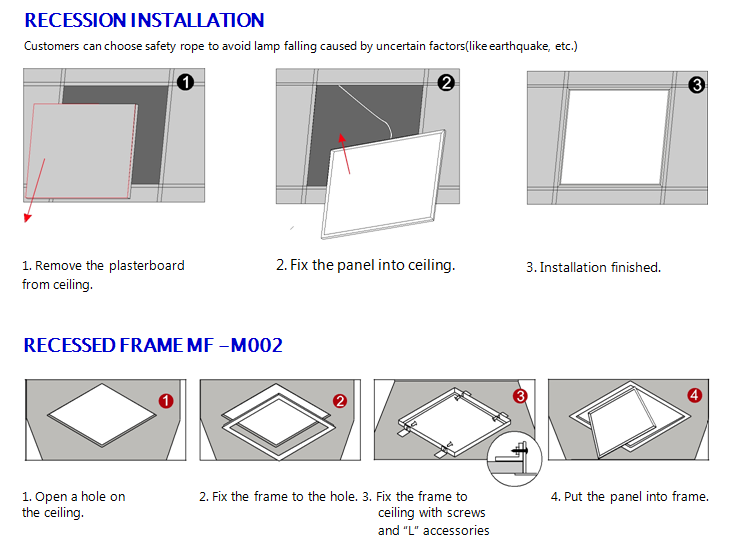 RECESSION INSTALLATION

Customers can choose safety rope to avoid lamp falling caused by uncertain factors(like earthquake, etc.)

1

2

3

1. Remove the plasterboard from ceiling.

2. Fix the panel into ceiling.

3. Installation finished.

RECESSED FRAME MF –M002

1

2

3

4

1. Open a hole on the ceiling.

2. Fix the frame to the hole.

3. Fix the frame to ceiling with screws and "L" accessories

4. Put the panel into frame.