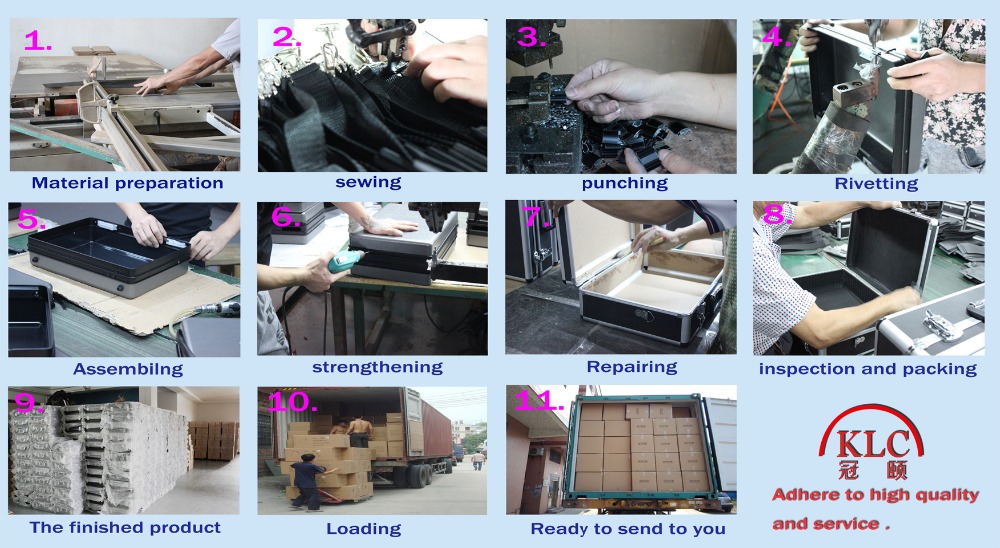 1.
Material preparation

2.
sewing

3.
punching

4.
Rivetting

5.
Assembilng

6.
strengthening

7.
Repairing

8.
inspection and packing

9.
The finished product

10.
Loading

11.
Ready to send to you

KLC
冠颐
Adhere to high quality and service .