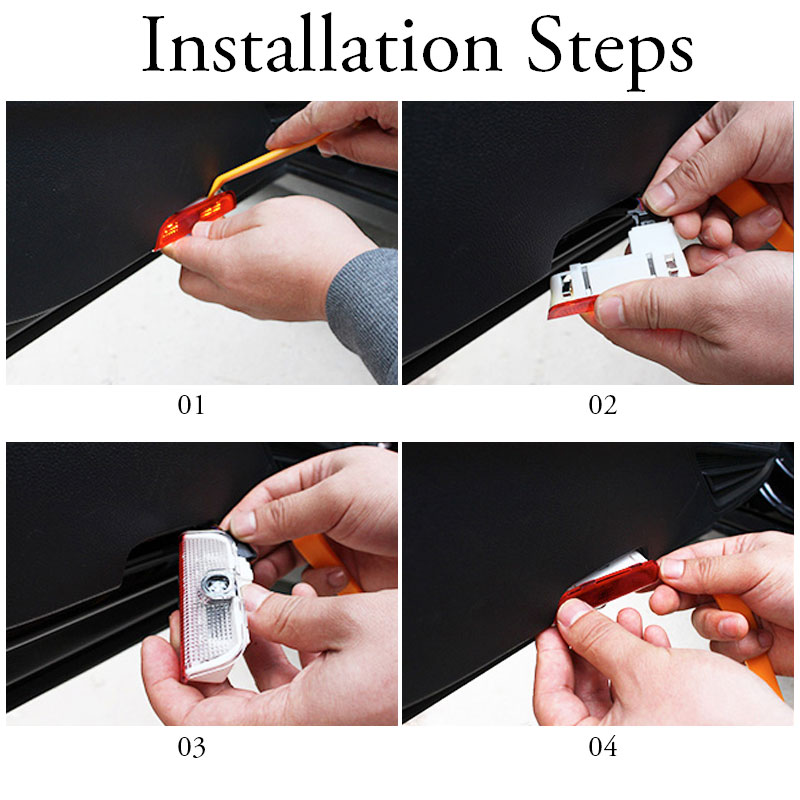 Installation Steps

01

02

03

04