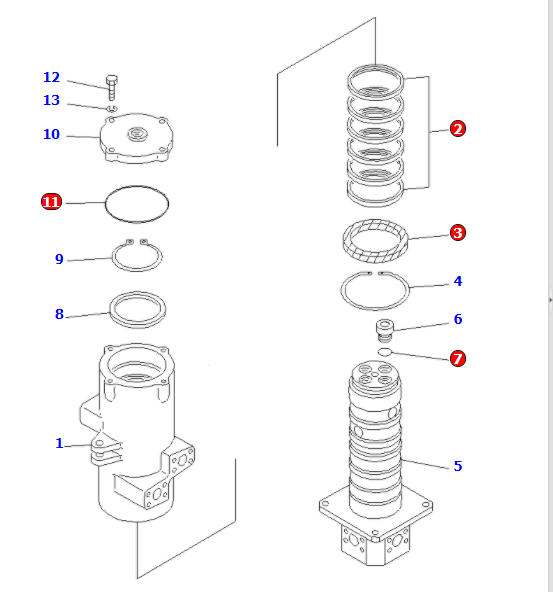 12
13
10
11
9
8
1
2
3
4
6
7
5