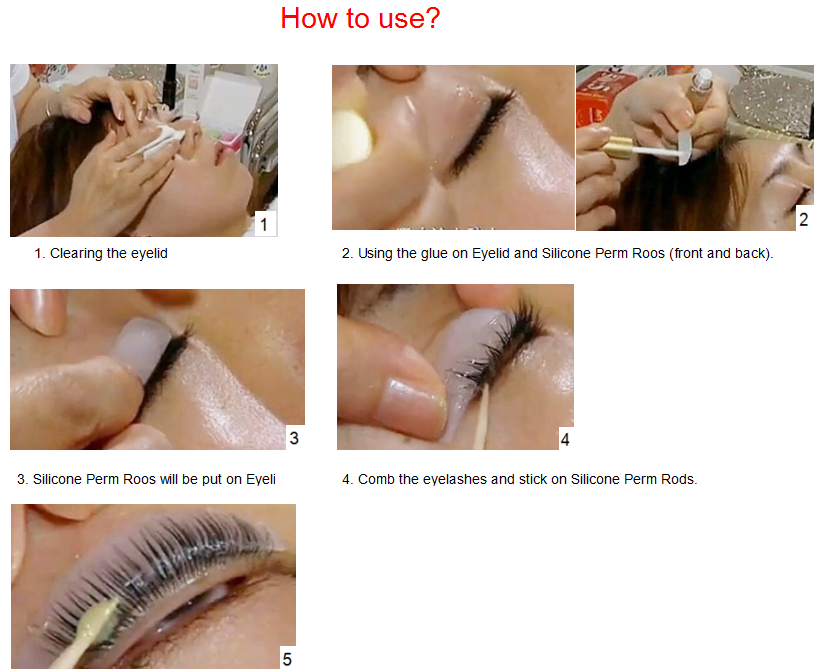 How to use?

1

1. Clearing the eyelid

2

2. Using the glue on Eyelid and Silicone Perm Roos (front and back).

3

3. Silicone Perm Roos will be put on Eyeli

4

4. Comb the eyelashes and stick on Silicone Perm Rods.

5