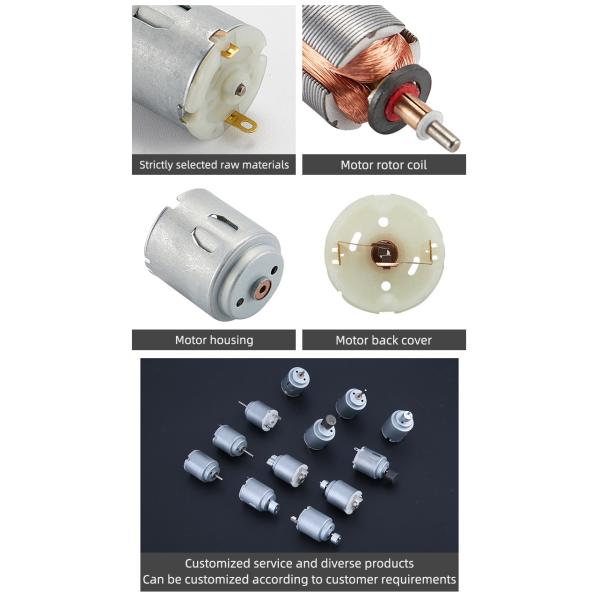 Strictly selected raw materials

Motor rotor coil

Motor housing

Motor back cover

Customized service and diverse products
Can be customized according to customer requirements