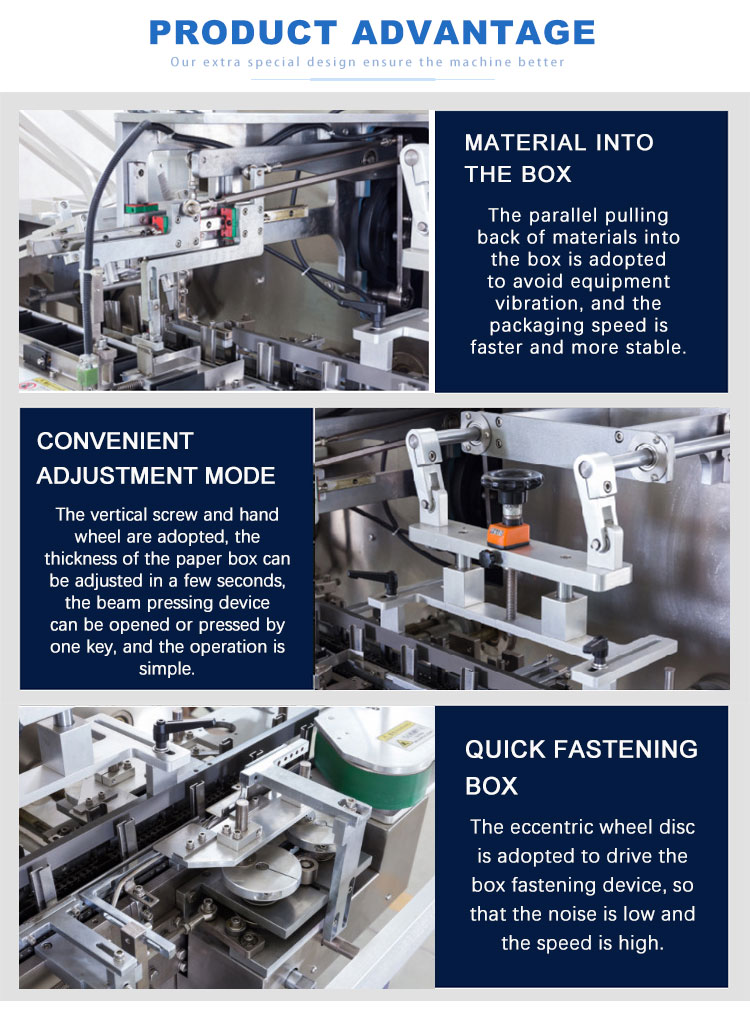 PRODUCT ADVANTAGE

Our extra special design ensure the machine better

MATERIAL INTO THE BOX

The parallel pulling back of materials into the box is adopted to avoid equipment vibration, and the packaging speed is faster and more stable.

CONVENIENT ADJUSTMENT MODE

The vertical screw and hand wheel are adopted, the thickness of the paper box can be adjusted in a few seconds, the beam pressing device can be opened or pressed by one key, and the operation is simple.

QUICK FASTENING BOX

The eccentric wheel disc is adopted to drive the box fastening device, so that the noise is low and the speed is high.