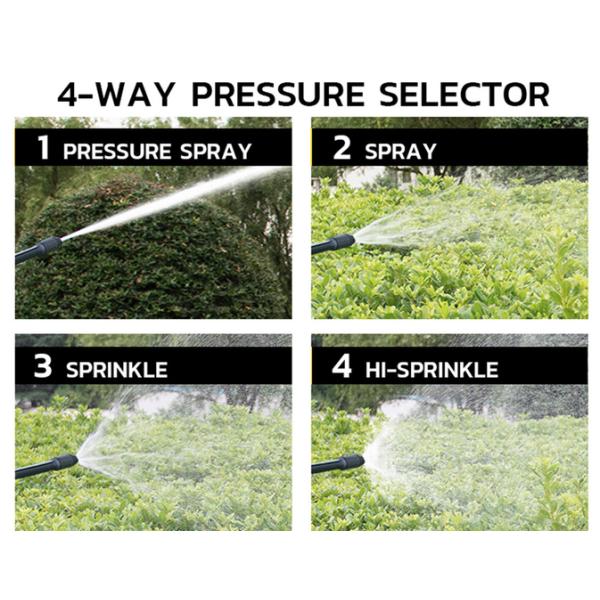 4-WAY PRESSURE SELECTOR

1 PRESSURE SPRAY

2 SPRAY

3 SPRINKLE

4 HI-SPRINKLE