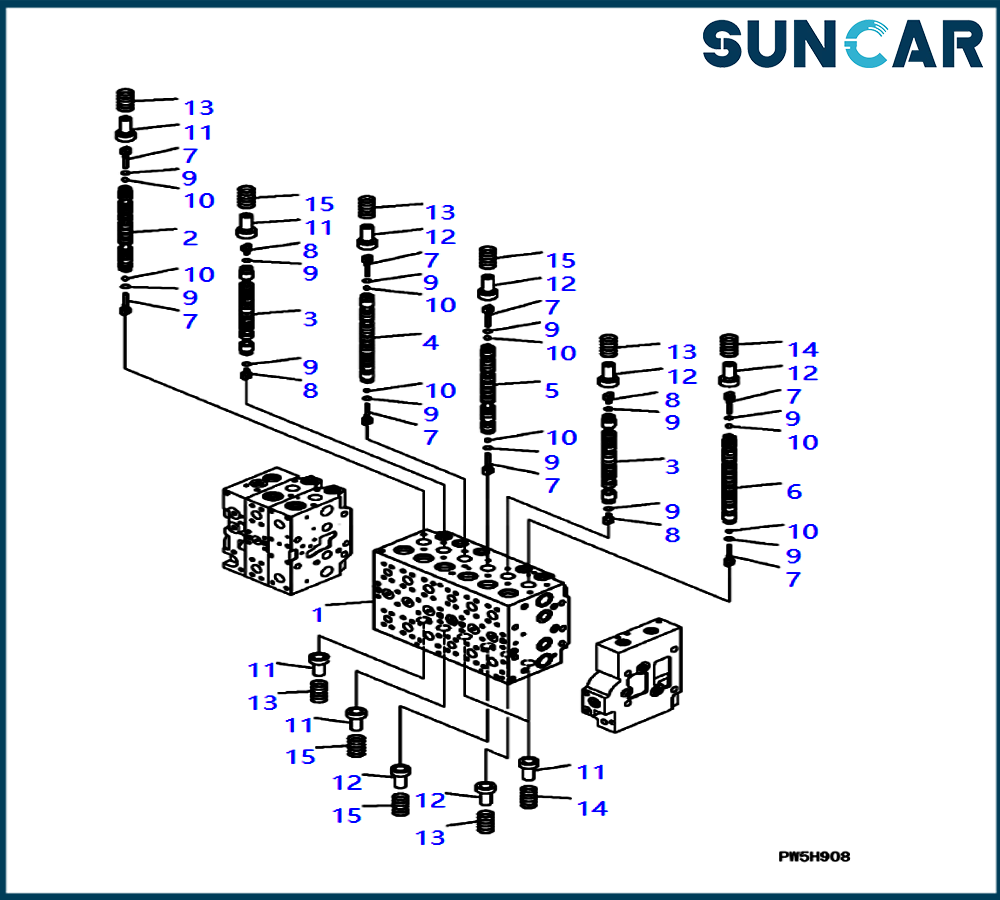 SUNCAR

13
11
7
9
10
2
10
9
7

15
11
8
9
3
9
8

13
12
7
9
10
4
10
9
7

15
12
7
9
10
5
10
9
7

13
12
8
9
3
9
8

14
12
7
9
10
6
10
9
7

1

11
13
11
15
12
15
12
13
11
14

PW5H908