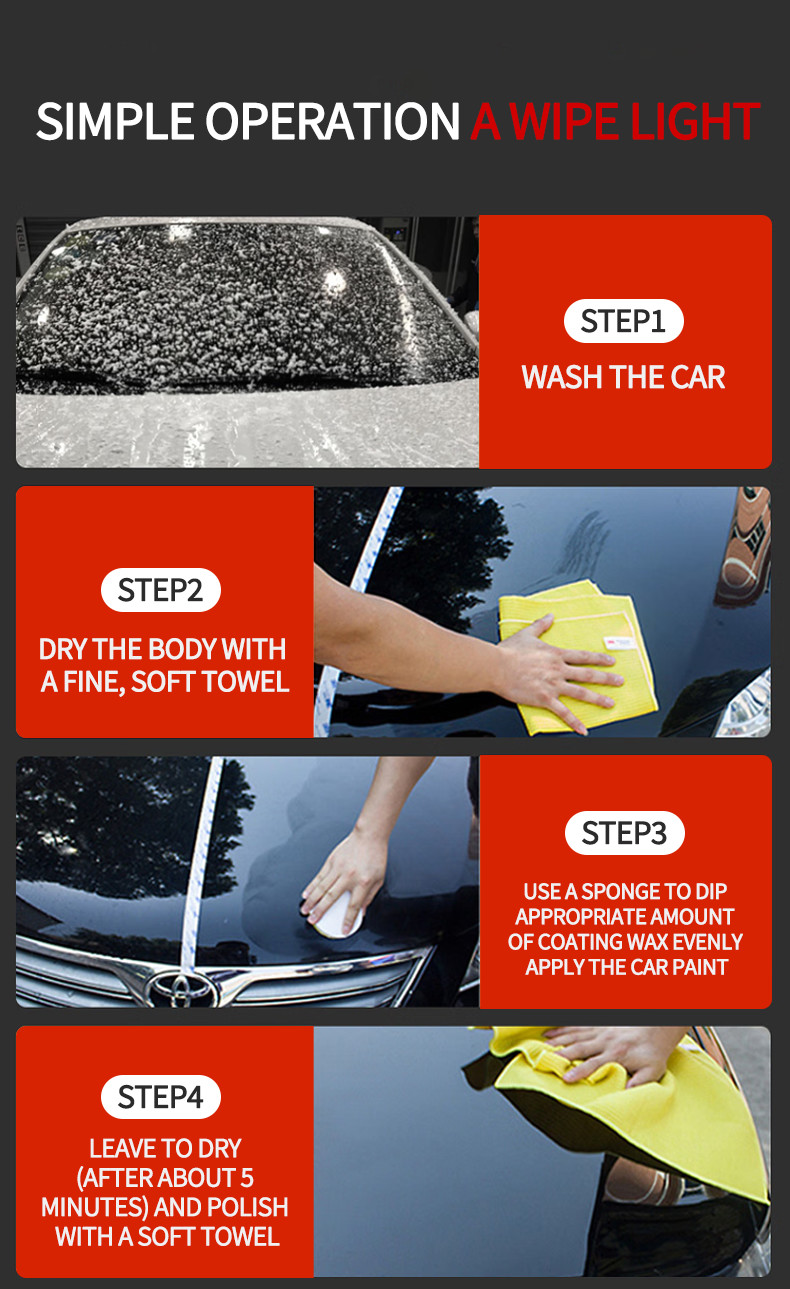 SIMPLE OPERATION A WIPE LIGHT

STEP1
WASH THE CAR

STEP2
DRY THE BODY WITH A FINE, SOFT TOWEL

STEP3
USE A SPONGE TO DIP APPROPRIATE AMOUNT OF COATING WAX EVENLY APPLY THE CAR PAINT

STEP4
LEAVE TO DRY (AFTER ABOUT 5 MINUTES) AND POLISH WITH A SOFT TOWEL