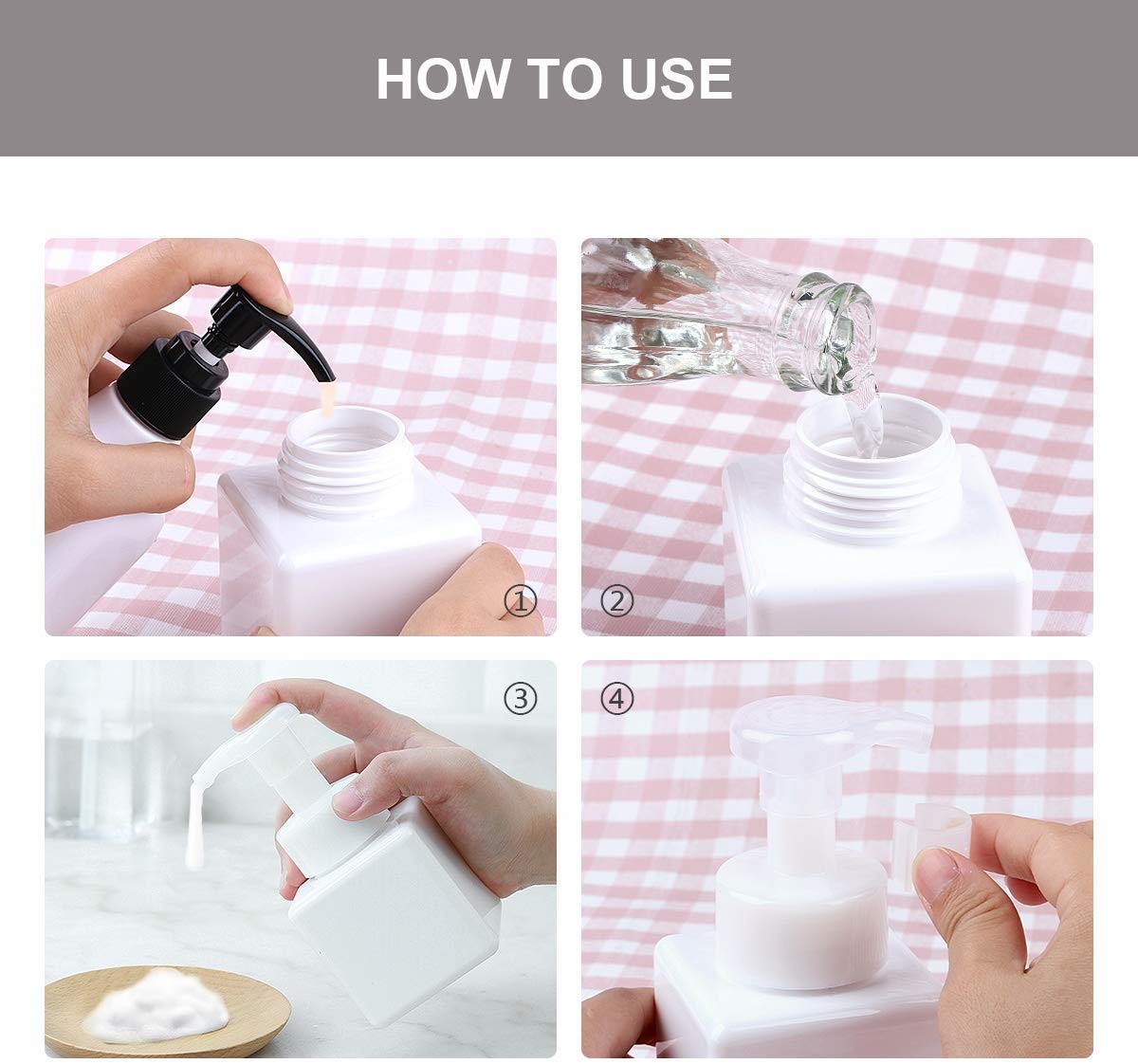 HOW TO USE

①

②

③

④