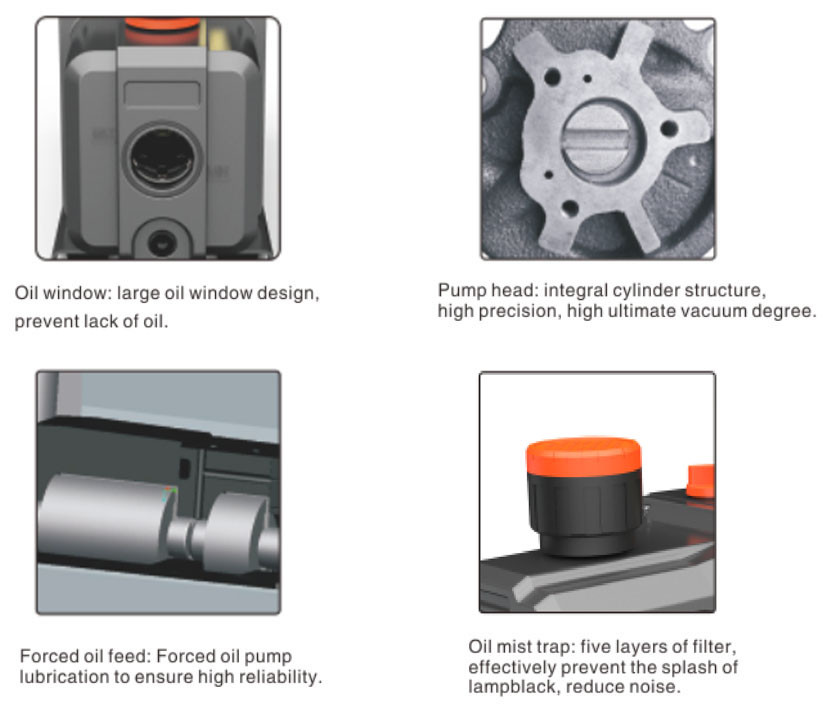 Oil window: large oil window design, prevent lack of oil.

Pump head: integral cylinder structure, high precision, high ultimate vacuum degree.

Forced oil feed: Forced oil pump lubrication to ensure high reliability.

Oil mist trap: five layers of filter, effectively prevent the splash of lampblack, reduce noise.