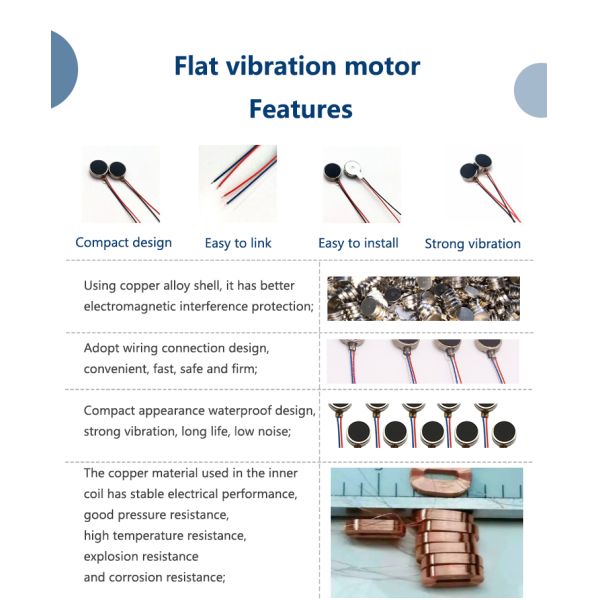 Flat vibration motor
Features

Compact design

Easy to link

Easy to install

Strong vibration

Using copper alloy shell, it has better electromagnetic interference protection;

Adopt wiring connection design, convenient, fast, safe and firm;

Compact appearance waterproof design, strong vibration, long life, low noise;

The copper material used in the inner coil has stable electrical performance, good pressure resistance, high temperature resistance, explosion resistance and corrosion resistance;