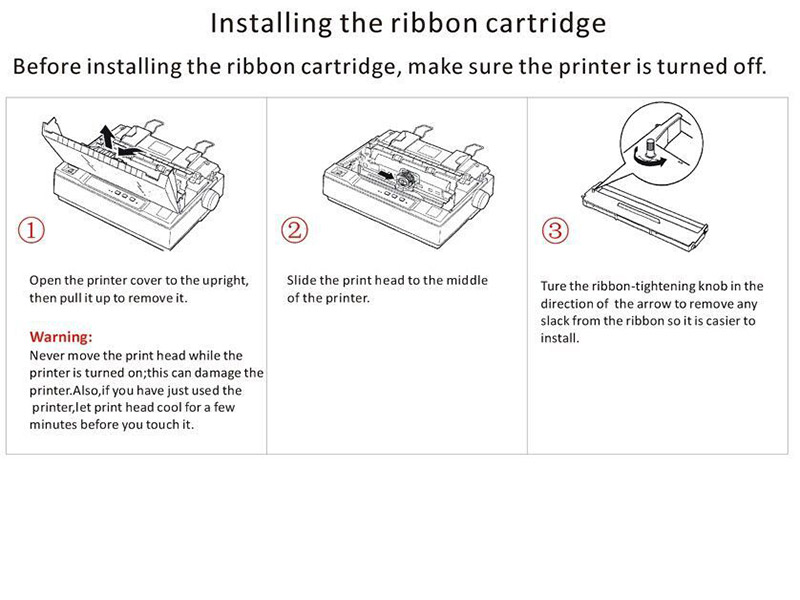 Installing the ribbon cartridge

Before installing the ribbon cartridge, make sure the printer is turned off.

①

Open the printer cover to the upright, then pull it up to remove it.

Warning:
Never move the print head while the printer is turned on;this can damage the printer.Also,if you have just used the printer,let print head cool for a few minutes before you touch it.

②

Slide the print head to the middle of the printer.

③

Ture the ribbon-tightening knob in the direction of the arrow to remove any slack from the ribbon so it is casier to install.