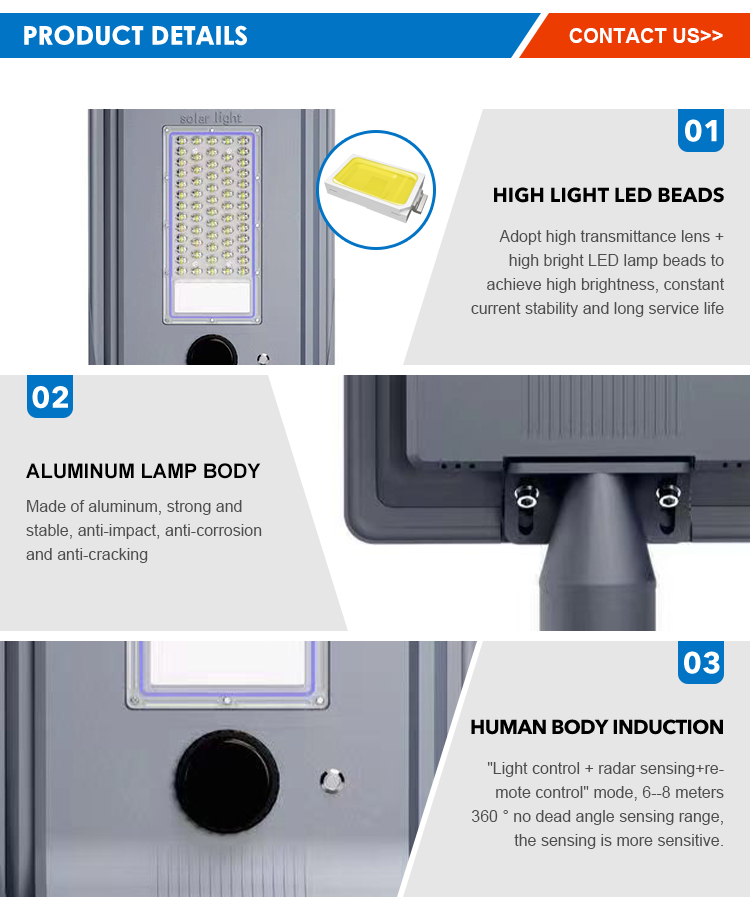 PRODUCT DETAILS

CONTACT US>>

solar light

01

HIGH LIGHT LED BEADS

Adopt high transmittance lens + high bright LED lamp beads to achieve high brightness, constant current stability and long service life

02

ALUMINUM LAMP BODY

Made of aluminum, strong and stable, anti-impact, anti-corrosion and anti-cracking

03

HUMAN BODY INDUCTION

"Light control + radar sensing+remote control" mode, 6--8 meters 360 ° no dead angle sensing range, the sensing is more sensitive.