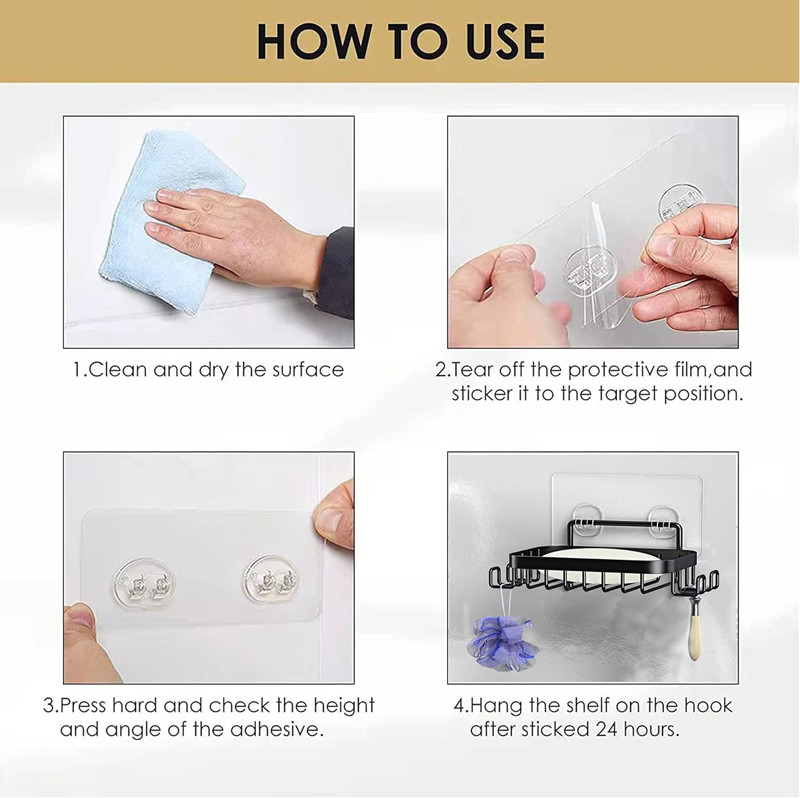 HOW TO USE

1.Clean and dry the surface

2.Tear off the protective film,and sticker it to the target position.

3.Press hard and check the height and angle of the adhesive.

4.Hang the shelf on the hook after sticked 24 hours.