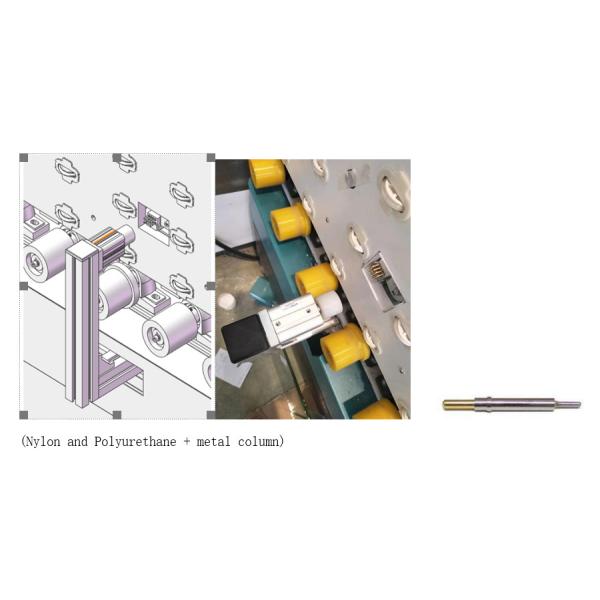 (Nylon and Polyurethane + metal column)