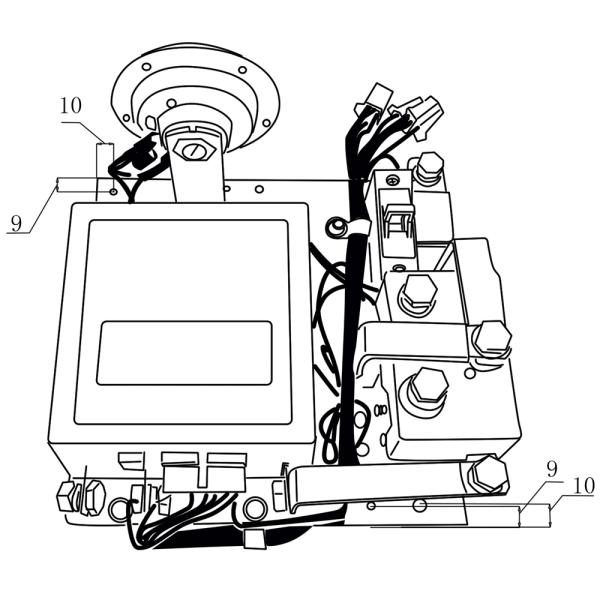 10
9
9
10