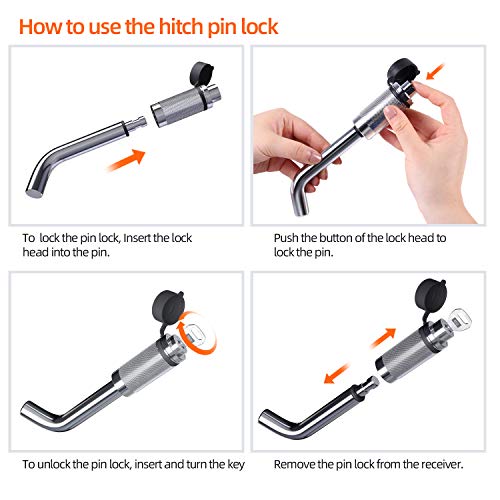 How to use the hitch pin lock

To lock the pin lock, Insert the lock head into the pin.

Push the button of the lock head to lock the pin.

To unlock the pin lock, insert and turn the key

Remove the pin lock from the receiver.