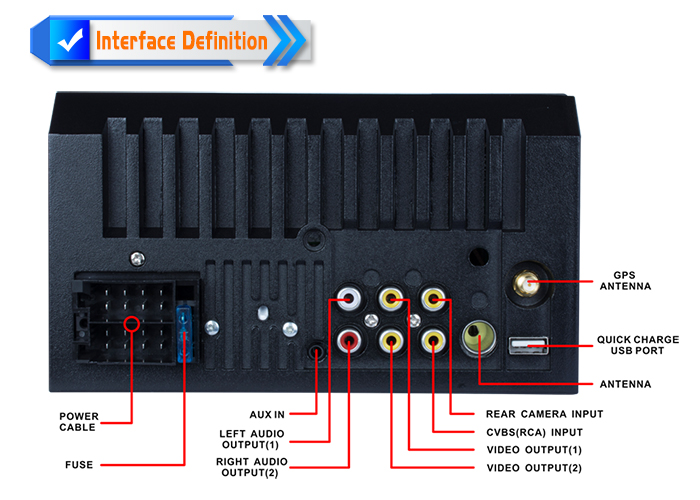 Interface Definition

GPS ANTENNA

QUICK CHARGE USB PORT

ANTENNA

POWER CABLE

FUSE

AUX IN

LEFT AUDIO OUTPUT(1)

RIGHT AUDIO OUTPUT(2)

REAR CAMERA INPUT

CVBS(RCA) INPUT

VIDEO OUTPUT(1)

VIDEO OUTPUT(2)