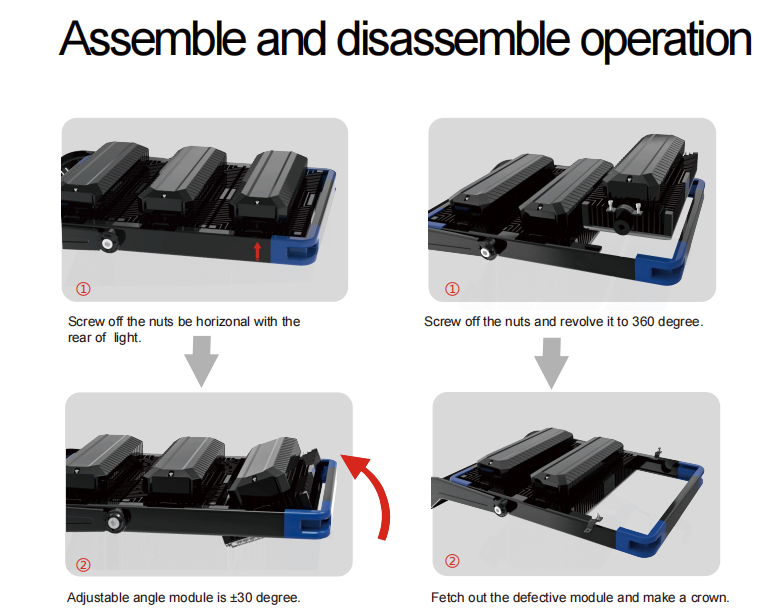 Assemble and disassemble operation

①

Screw off the nuts be horizonal with the rear of light.

②

Adjustable angle module is ±30 degree.

①

Screw off the nuts and revolve it to 360 degree.

②

Fetch out the defective module and make a crown.