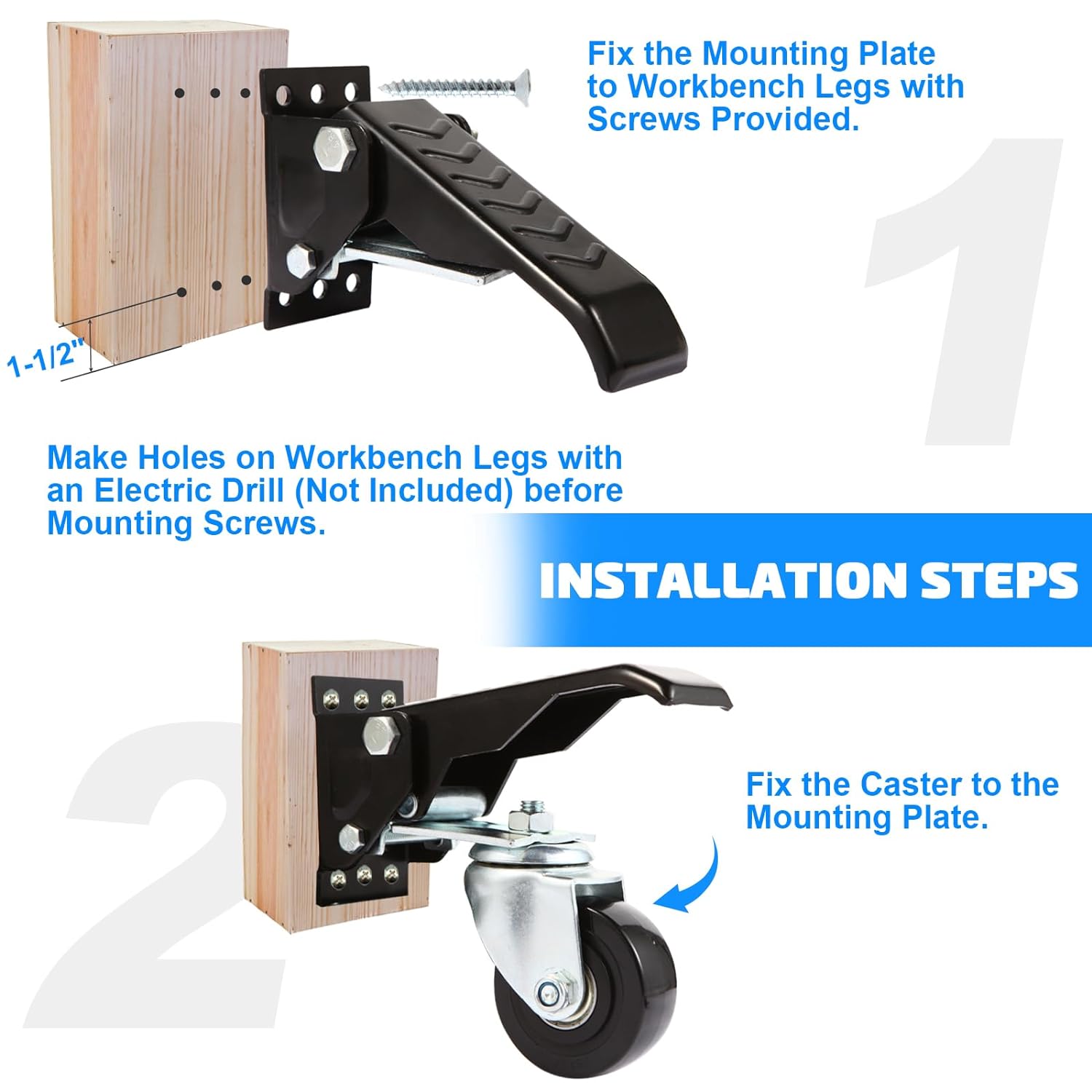 Fix the Mounting Plate to Workbench Legs with Screws Provided.

1

1-1/2"

Make Holes on Workbench Legs with an Electric Drill (Not Included) before Mounting Screws.

INSTALLATION STEPS

2

Fix the Caster to the Mounting Plate.